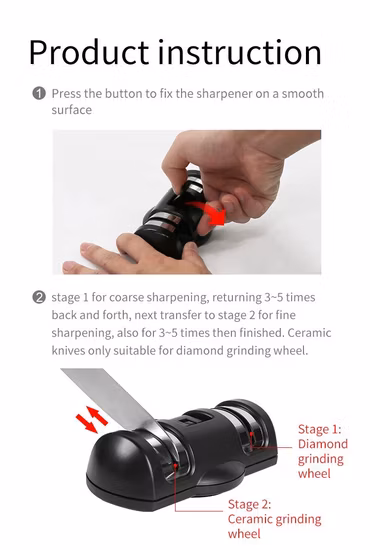 Product instruction

❶ Press the button to fix the sharpener on a smooth surface

❷ stage 1 for coarse sharpening, returning 3~5 times back and forth, next transfer to stage 2 for fine sharpening, also for 3~5 times then finished. Ceramic knives only suitable for diamond grinding wheel.

Stage 1: Diamond grinding wheel

Stage 2: Ceramic grinding wheel